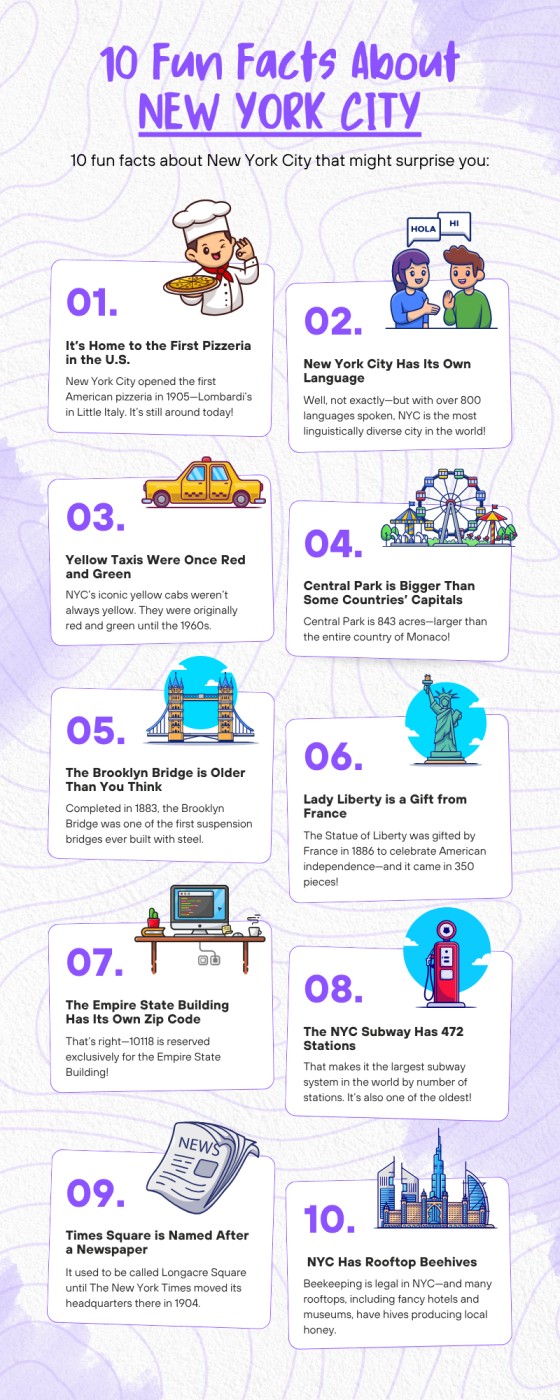 10 Fun Facts About
NEW YORK CITY

10 fun facts about New York City that might surprise you:

01.

It's Home to the First Pizzeria in the U.S.

New York City opened the first American pizzeria in 1905—Lombardi's in Little Italy. It's still around today!

HOLA HI

02.

New York City Has Its Own Language

Well, not exactly—but with over 800 languages spoken, NYC is the most linguistically diverse city in the world!

03.

Yellow Taxis Were Once Red and Green

NYC's iconic yellow cabs weren't always yellow. They were originally red and green until the 1960s.

04.

Central Park is Bigger Than Some Countries' Capitals

Central Park is 843 acres—larger than the entire country of Monaco!

05.

The Brooklyn Bridge is Older Than You Think

Completed in 1883, the Brooklyn Bridge was one of the first suspension bridges ever built with steel.

06.

Lady Liberty is a Gift from France

The Statue of Liberty was gifted by France in 1886 to celebrate American independence—and it came in 350 pieces!

07.

The Empire State Building Has Its Own Zip Code

That's right—10118 is reserved exclusively for the Empire State Building!

08.

The NYC Subway Has 472 Stations

That makes it the largest subway system in the world by number of stations. It's also one of the oldest!

NEWS

09.

Times Square is Named After a Newspaper

It used to be called Longacre Square until The New York Times moved its headquarters there in 1904.

10.

NYC Has Rooftop Beehives

Beekeeping is legal in NYC—and many rooftops, including fancy hotels and museums, have hives producing local honey.